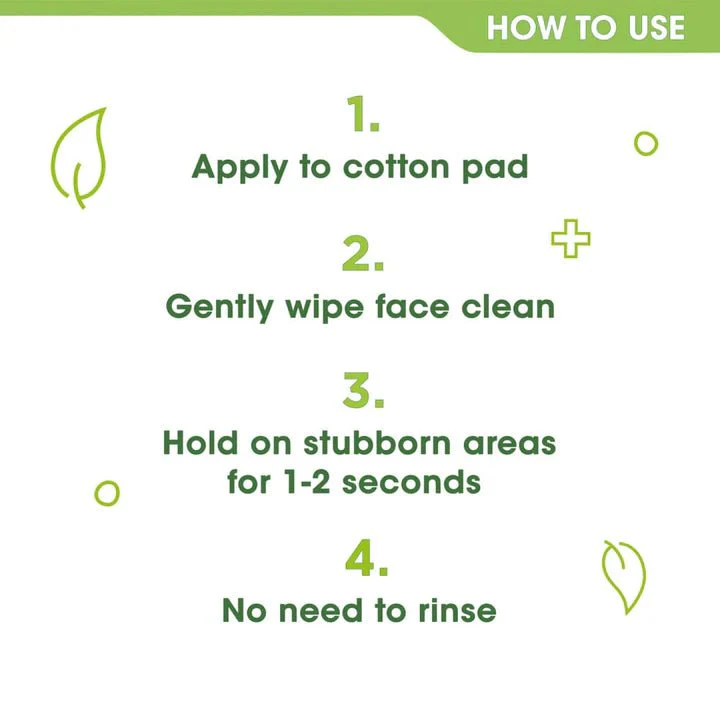 HOW TO USE

1.
Apply to cotton pad

2.
Gently wipe face clean

3.
Hold on stubborn areas for 1-2 seconds

4.
No need to rinse