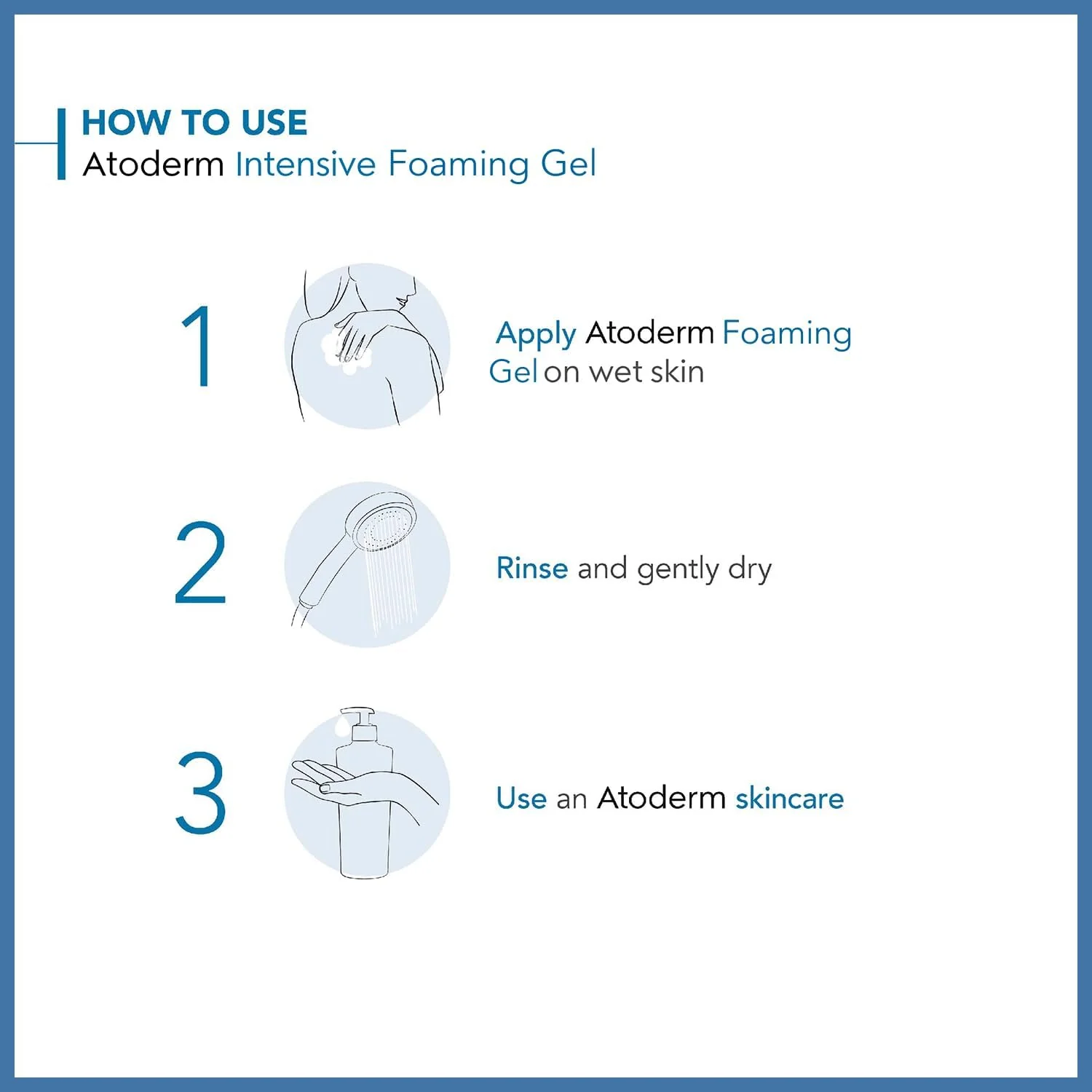 HOW TO USE
Atoderm Intensive Foaming Gel

1

Apply Atoderm Foaming Gel on wet skin

2

Rinse and gently dry

3

Use an Atoderm skincare