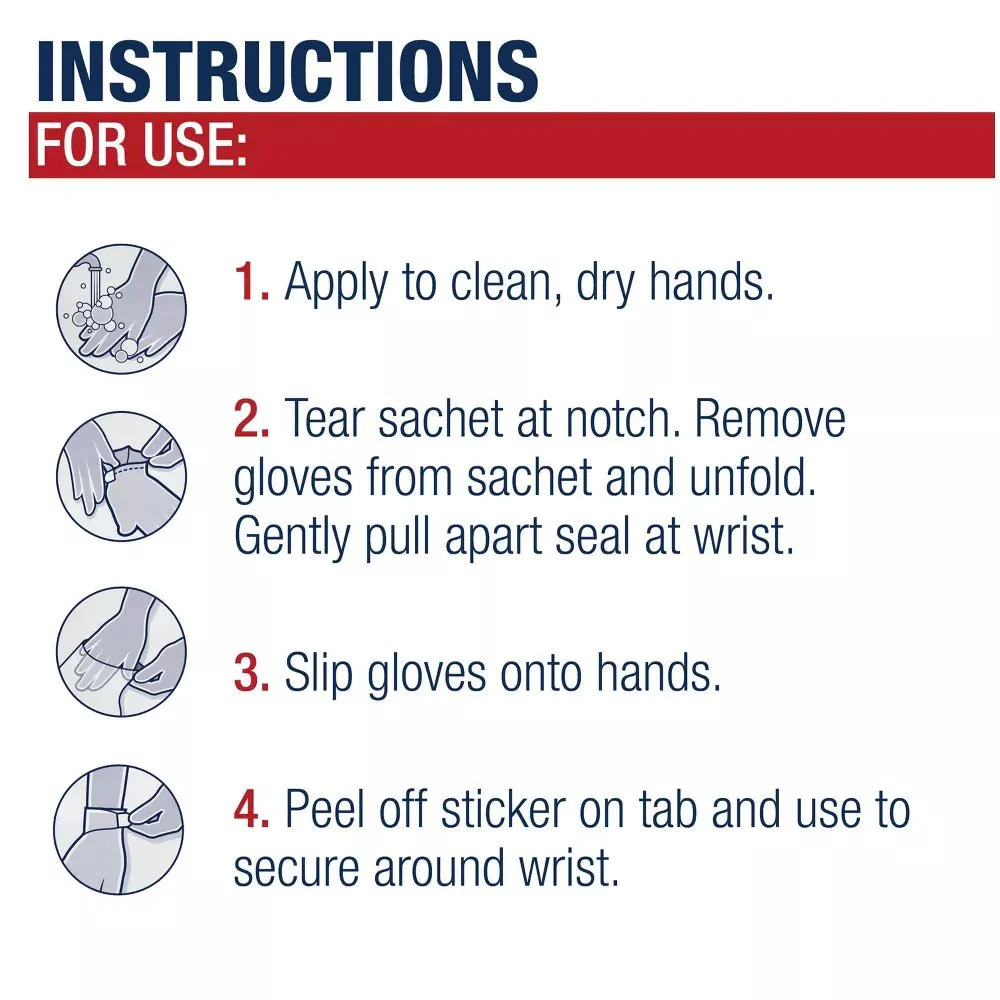 INSTRUCTIONS
FOR USE:

1. Apply to clean, dry hands.

2. Tear sachet at notch. Remove gloves from sachet and unfold. Gently pull apart seal at wrist.

3. Slip gloves onto hands.

4. Peel off sticker on tab and use to secure around wrist.