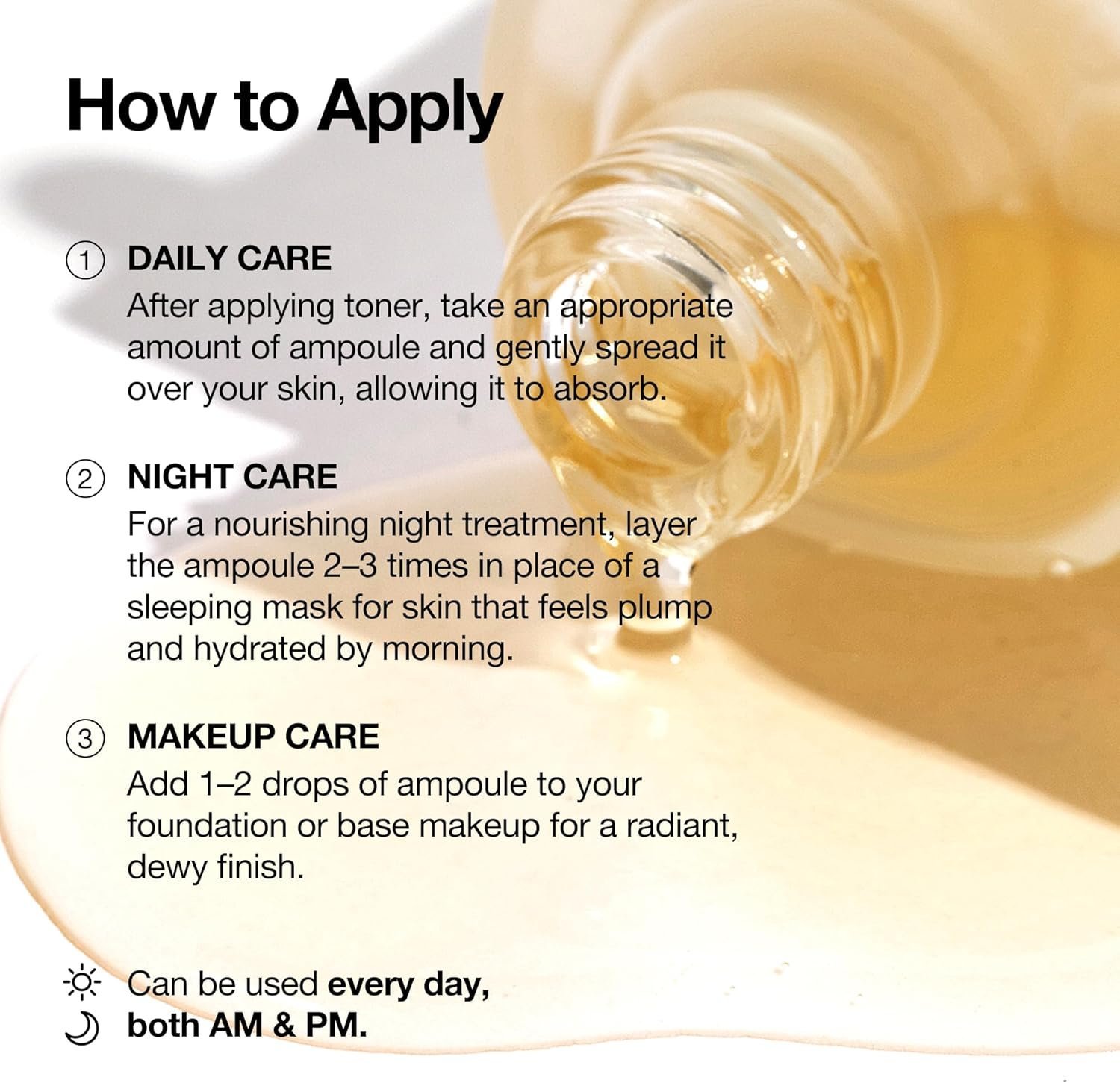 How to Apply

① DAILY CARE
After applying toner, take an appropriate amount of ampoule and gently spread it over your skin, allowing it to absorb.

② NIGHT CARE
For a nourishing night treatment, layer the ampoule 2–3 times in place of a sleeping mask for skin that feels plump and hydrated by morning.

③ MAKEUP CARE
Add 1–2 drops of ampoule to your foundation or base makeup for a radiant, dewy finish.

Can be used every day, both AM & PM.